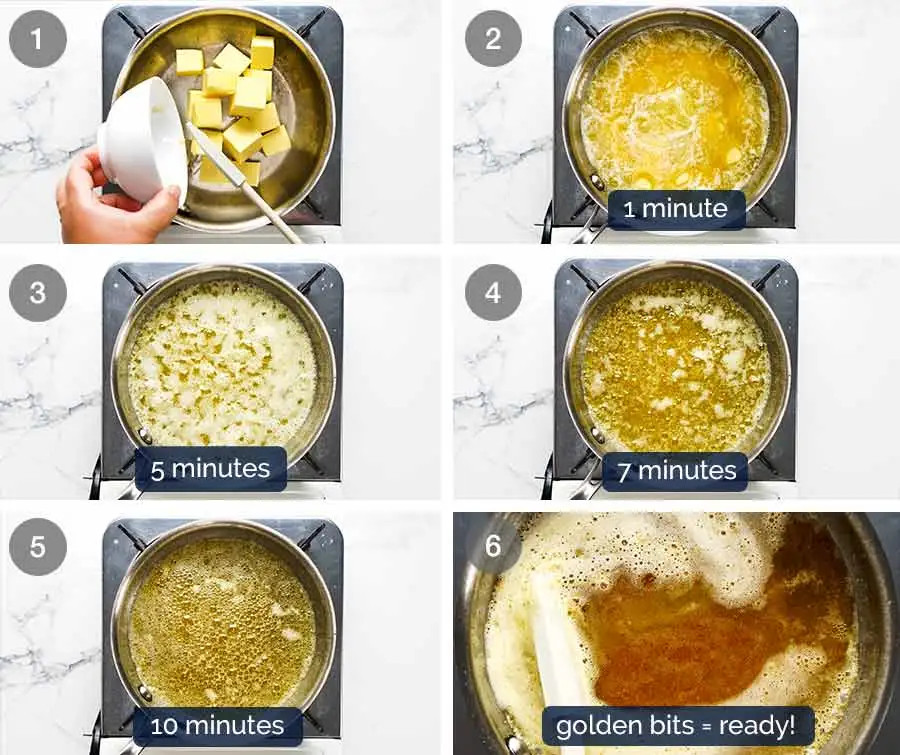 1

2

1 minute

3

5 minutes

4

7 minutes

5

10 minutes

6

golden bits = ready!